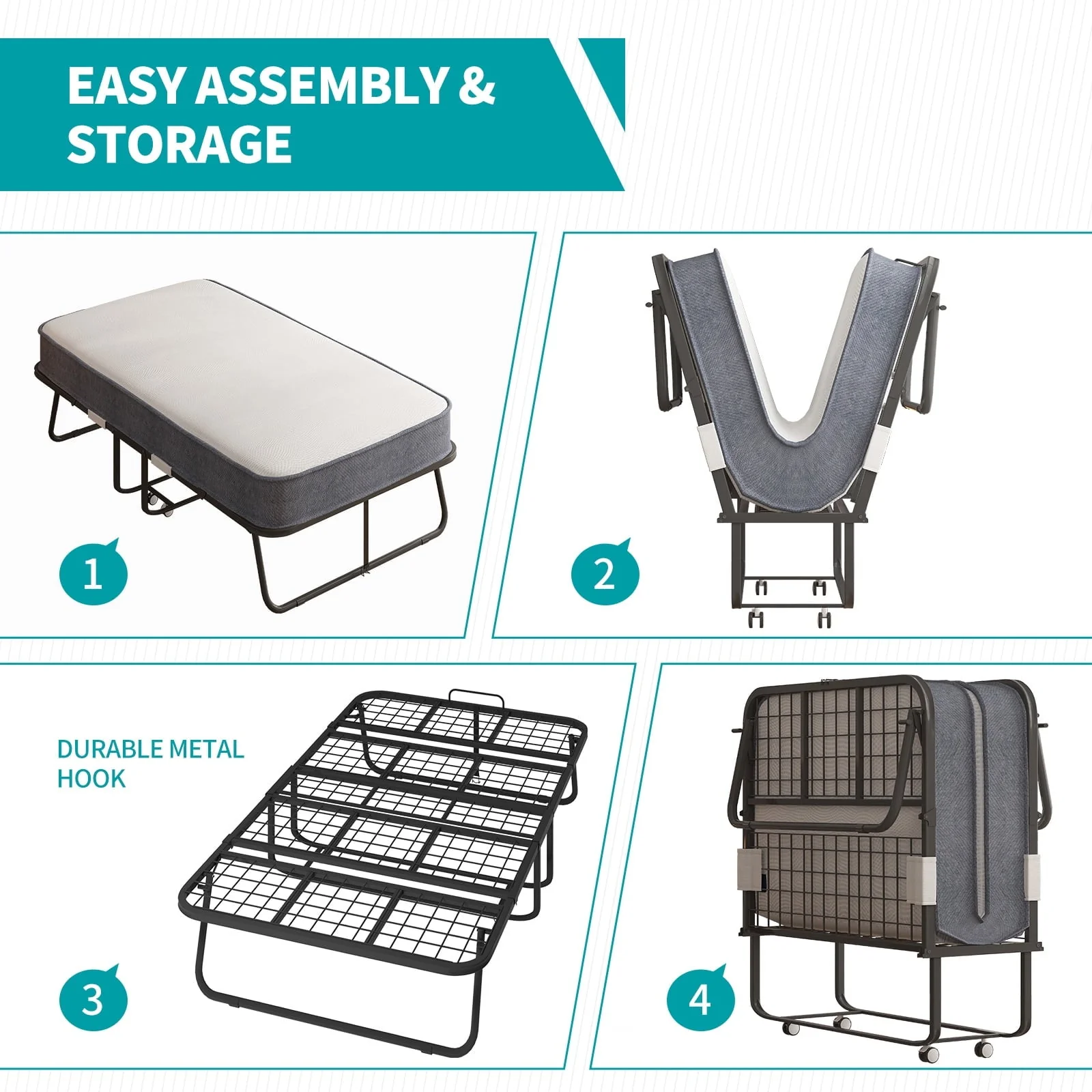 EASY ASSEMBLY & STORAGE

1

2

DURABLE METAL HOOK

3

4