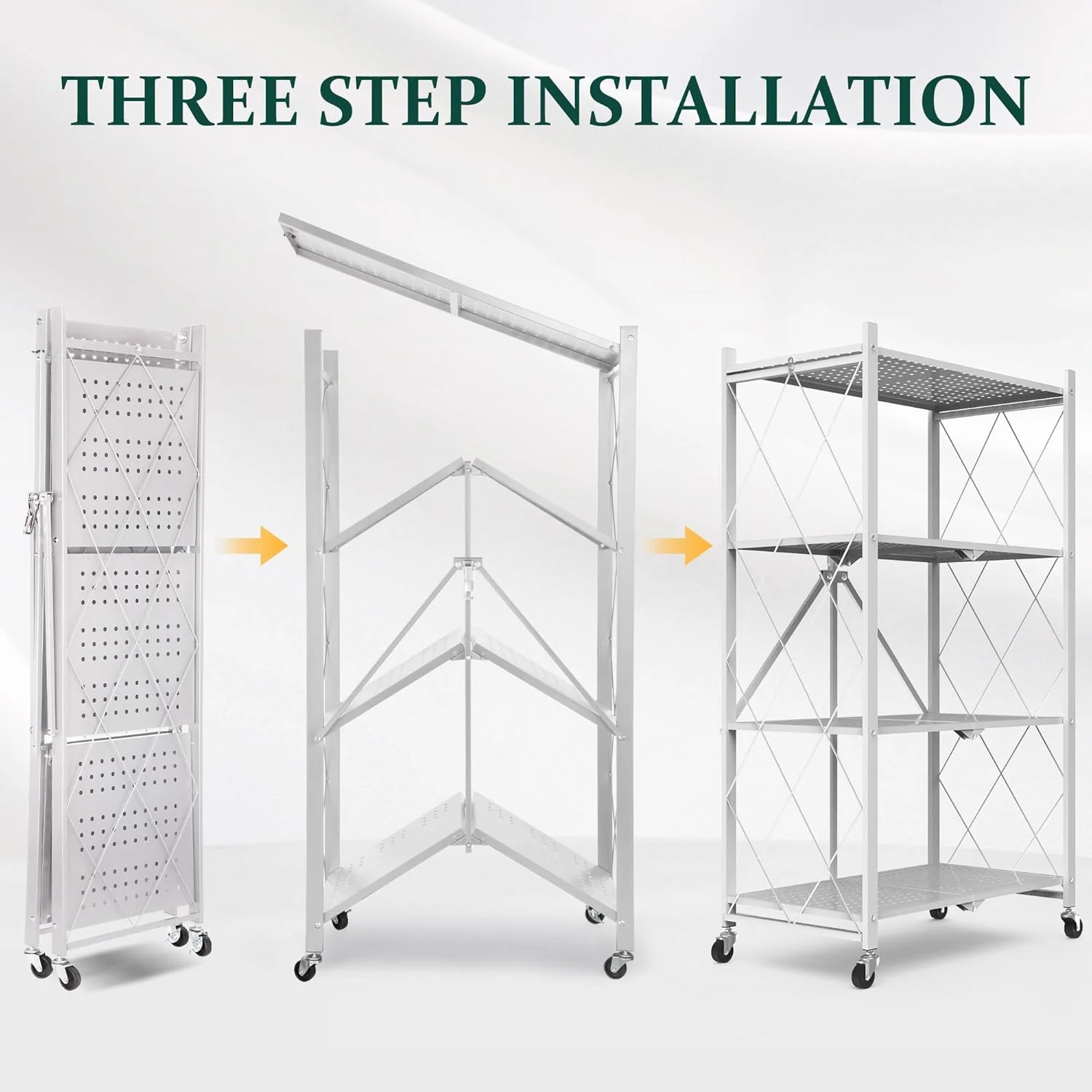 THREE STEP INSTALLATION