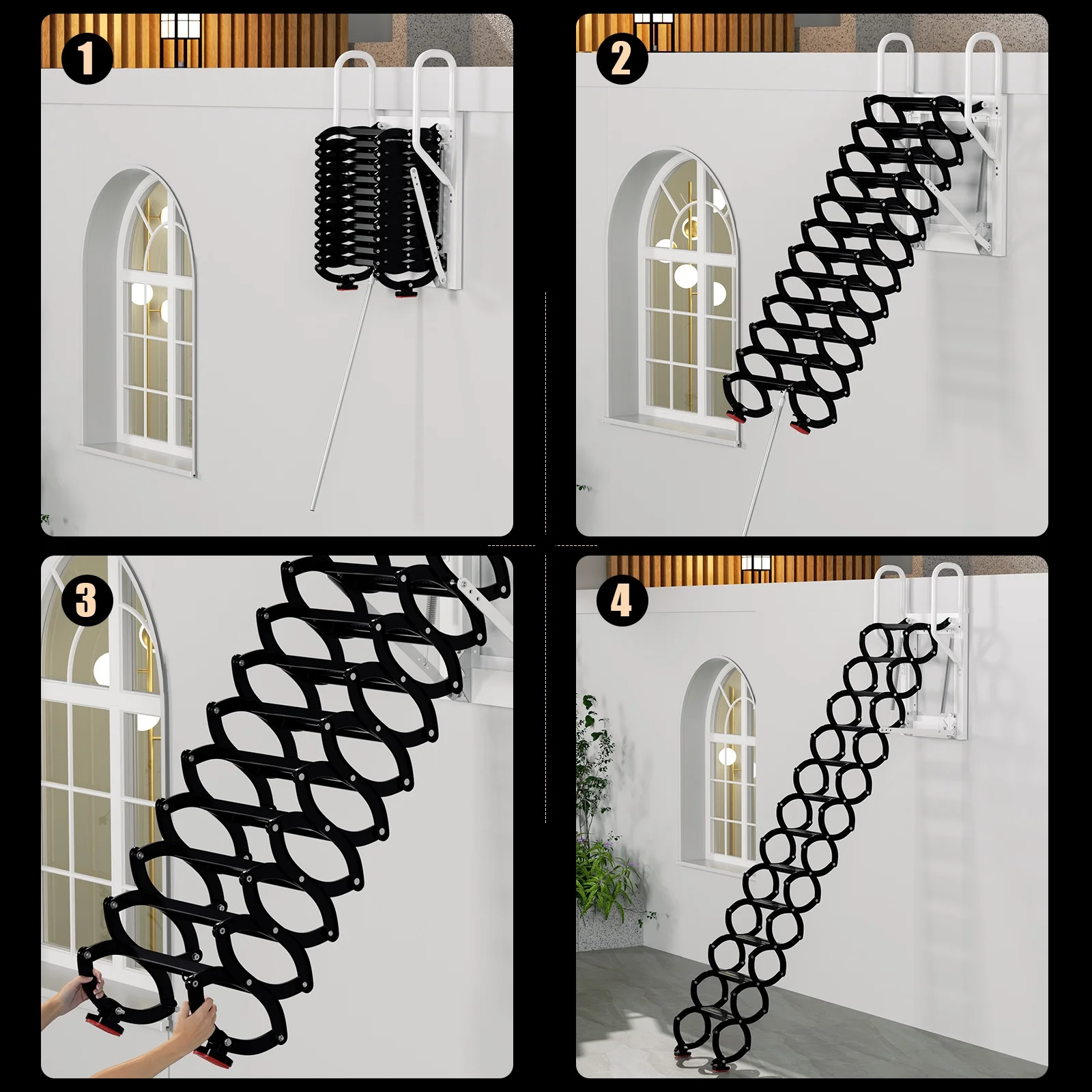 1

2

3

4