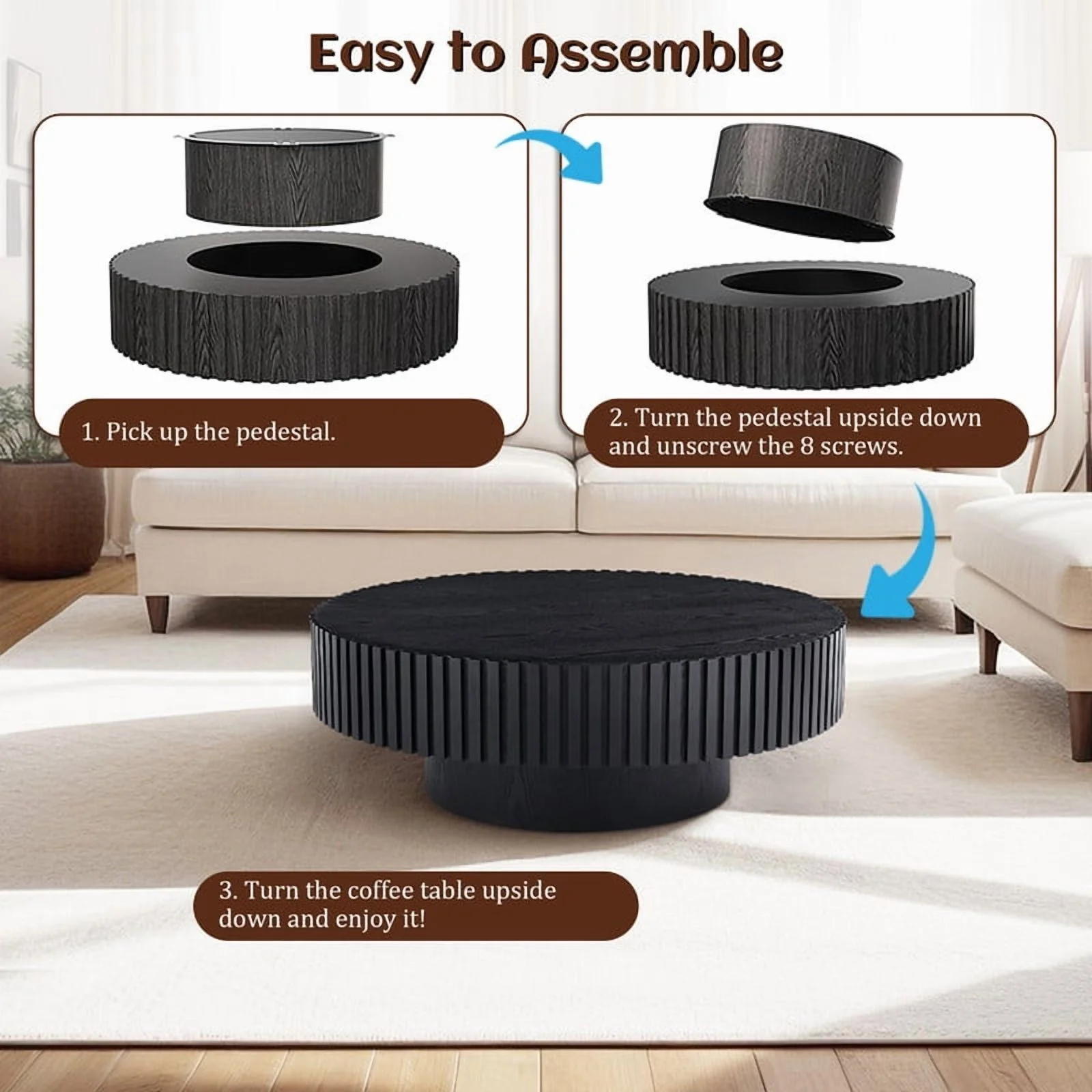 Easy to Assemble

1. Pick up the pedestal.

2. Turn the pedestal upside down and unscrew the 8 screws.

3. Turn the coffee table upside down and enjoy it!