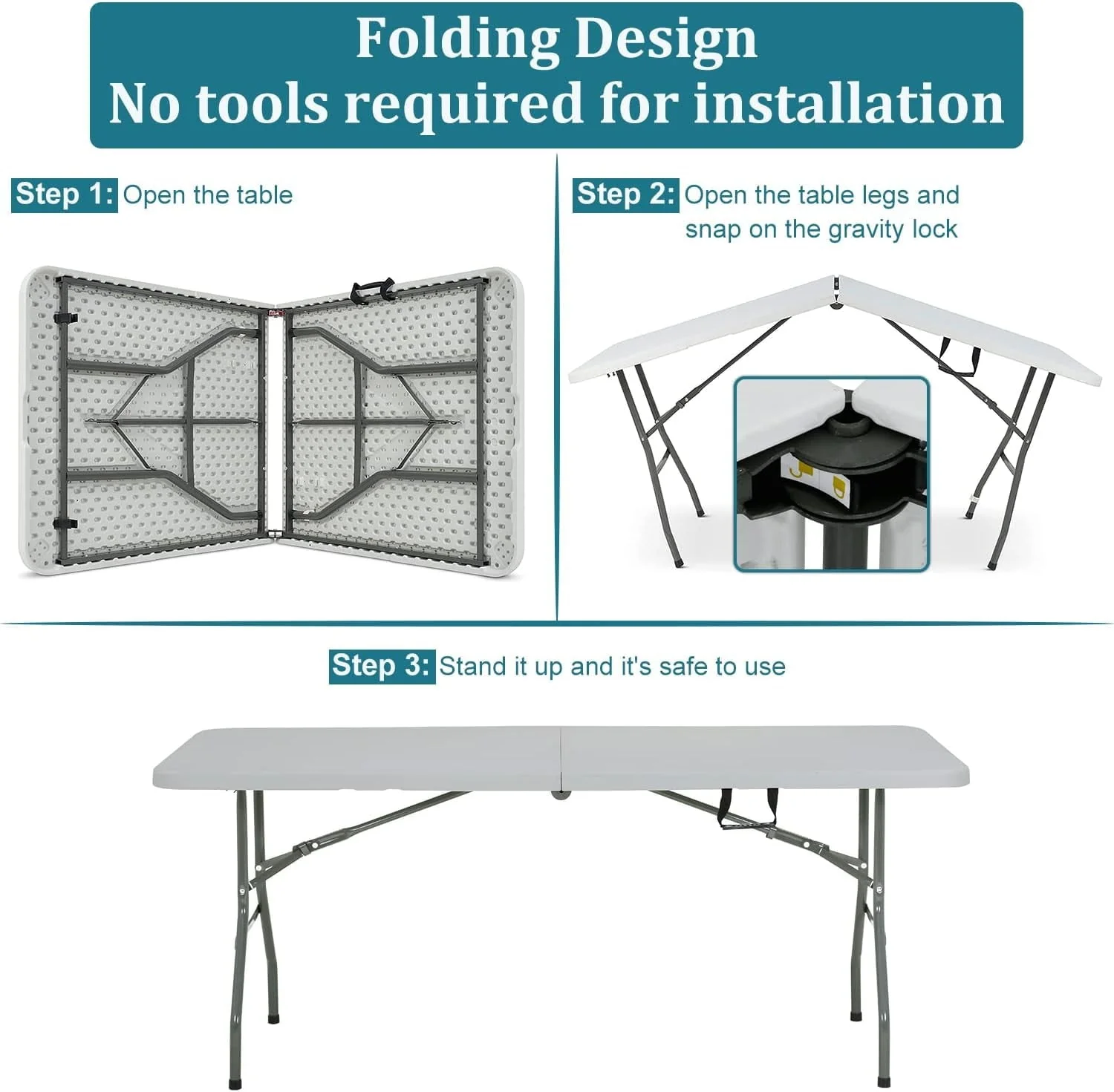 Folding Design
No tools required for installation

Step 1: Open the table

Step 2: Open the table legs and snap on the gravity lock

Step 3: Stand it up and it's safe to use