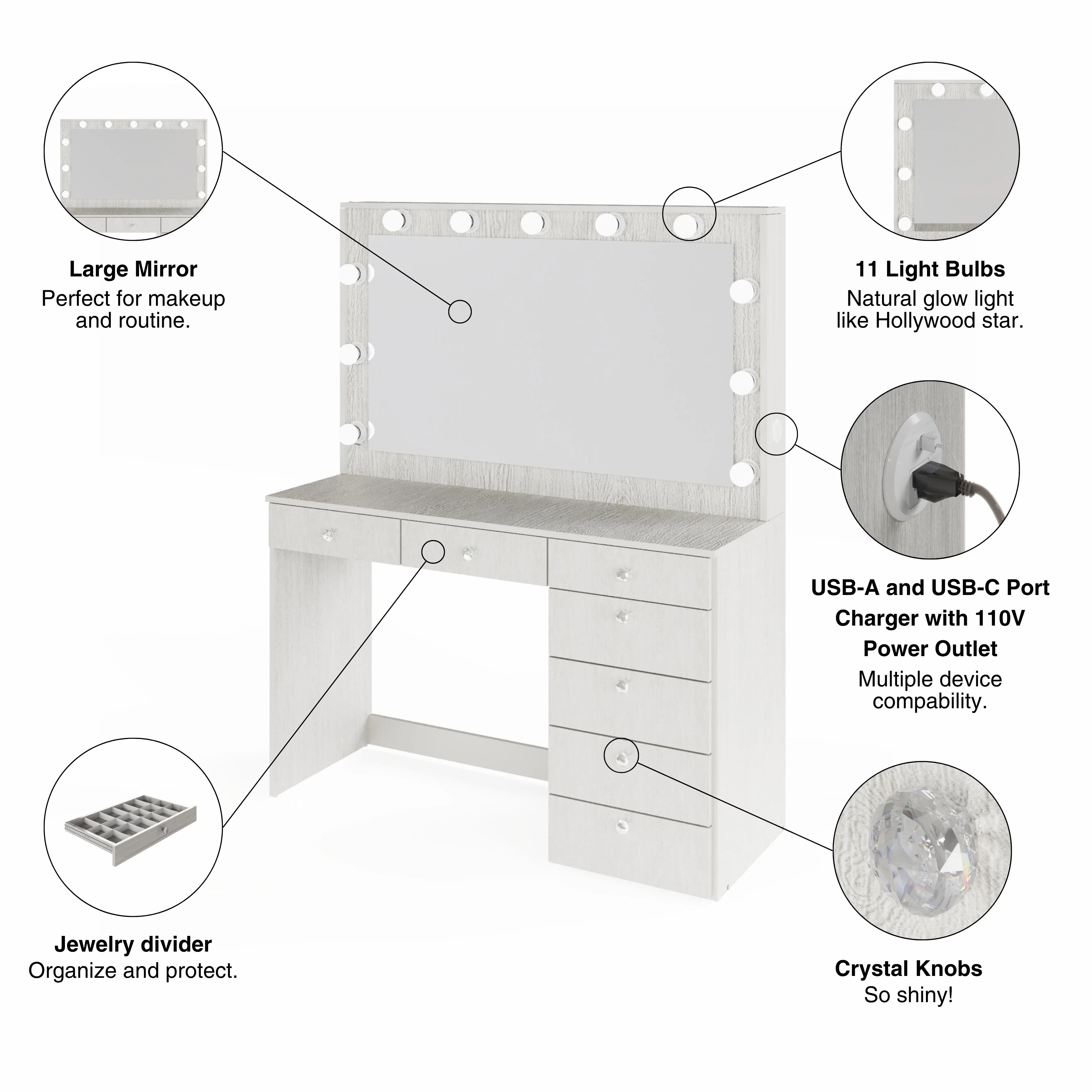 Large Mirror
Perfect for makeup and routine.

11 Light Bulbs
Natural glow light like Hollywood star.

USB-A and USB-C Port Charger with 110V Power Outlet
Multiple device compability.

Jewelry divider
Organize and protect.

Crystal Knobs
So shiny!